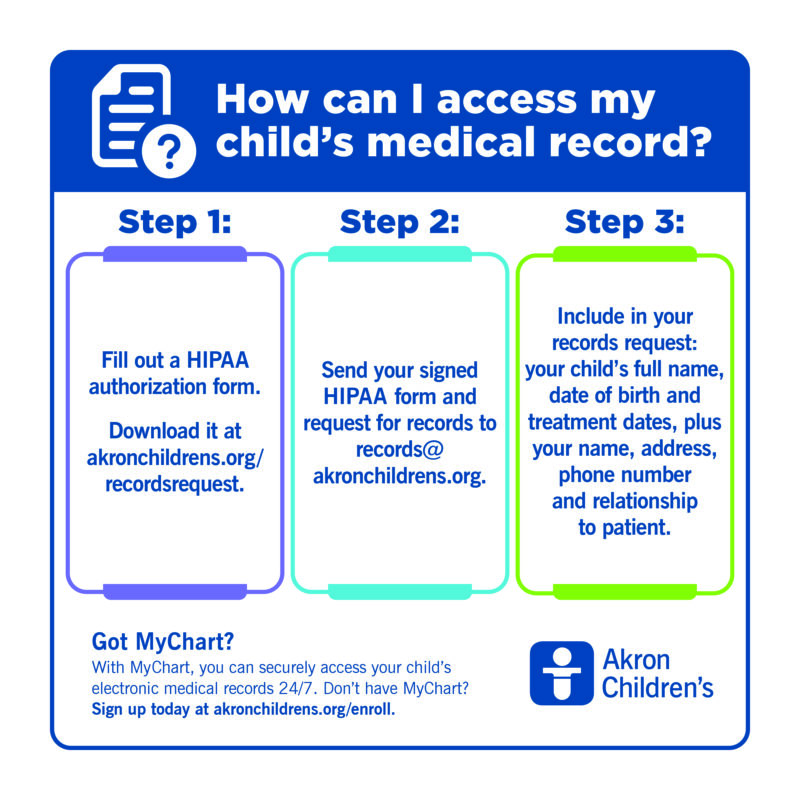 How can I access my child's medical record?

Step 1:

Fill out a HIPAA authorization form.

Download it at akronchildrens.org/recordsrequest.

Step 2:

Send your signed HIPAA form and request for records to records@akronchildrens.org.

Step 3:

Include in your records request: your child's full name, date of birth and treatment dates, plus your name, address, phone number and relationship to patient.

Got MyChart?

With MyChart, you can securely access your child's electronic medical records 24/7. Don't have MyChart? Sign up today at akronchildrens.org/enroll.

Akron Children's