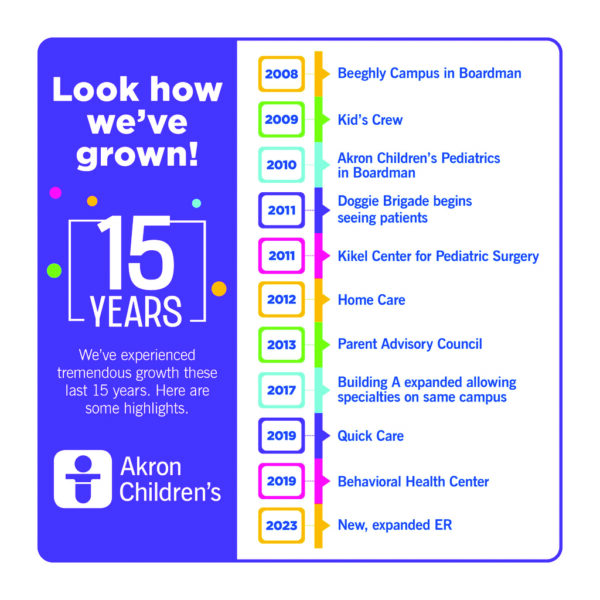 Look how we've grown!

15 YEARS

We've experienced tremendous growth these last 15 years. Here are some highlights.

Akron Children's

2008 Beeghly Campus in Boardman

2009 Kid's Crew

2010 Akron Children's Pediatrics in Boardman

2011 Doggie Brigade begins seeing patients

2011 Kikel Center for Pediatric Surgery

2012 Home Care

2013 Parent Advisory Council

2017 Building A expanded allowing specialties on same campus

2019 Quick Care

2019 Behavioral Health Center

2023 New, expanded ER