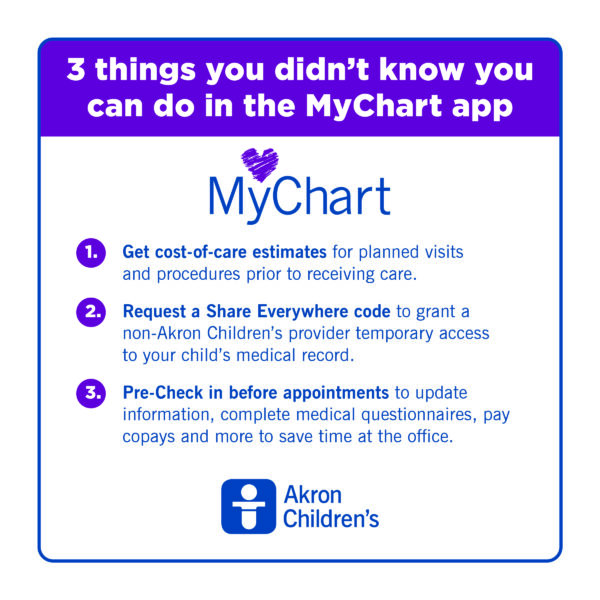 3 things you didn't know you can do in the MyChart app

MyChart

1. Get cost-of-care estimates for planned visits and procedures prior to receiving care.

2. Request a Share Everywhere code to grant a non-Akron Children's provider temporary access to your child's medical record.

3. Pre-Check in before appointments to update information, complete medical questionnaires, pay copays and more to save time at the office.

Akron Children's