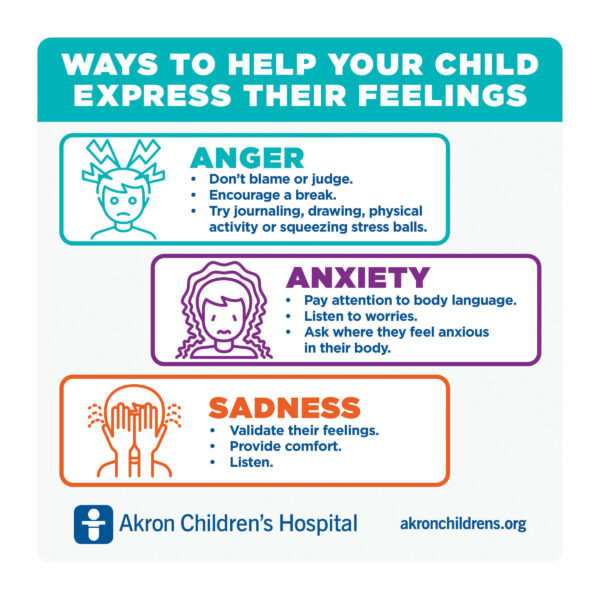 WAYS TO HELP YOUR CHILD EXPRESS THEIR FEELINGS

ANGER
• Don't blame or judge.
• Encourage a break.
• Try journaling, drawing, physical activity or squeezing stress balls.

ANXIETY
• Pay attention to body language.
• Listen to worries.
• Ask where they feel anxious in their body.

SADNESS
• Validate their feelings.
• Provide comfort.
• Listen.

Akron Children's Hospital

akronchildrens.org