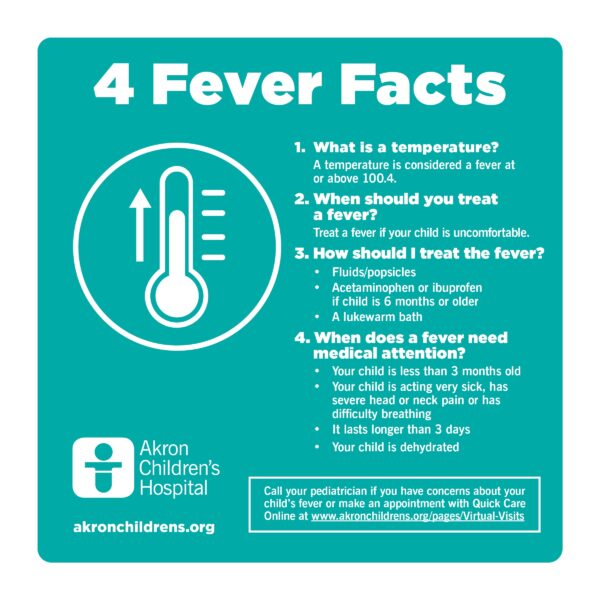 4 Fever Facts

1. What is a temperature?
A temperature is considered a fever at or above 100.4.

2. When should you treat a fever?
Treat a fever if your child is uncomfortable.

3. How should I treat the fever?
• Fluids/popsicles
• Acetaminophen or ibuprofen if child is 6 months or older
• A lukewarm bath

4. When does a fever need medical attention?
• Your child is less than 3 months old
• Your child is acting very sick, has severe head or neck pain or has difficulty breathing
• It lasts longer than 3 days
• Your child is dehydrated

Akron Children's Hospital

akronchildrens.org

Call your pediatrician if you have concerns about your child's fever or make an appointment with Quick Care Online at www.akronchildrens.org/pages/Virtual-Visits