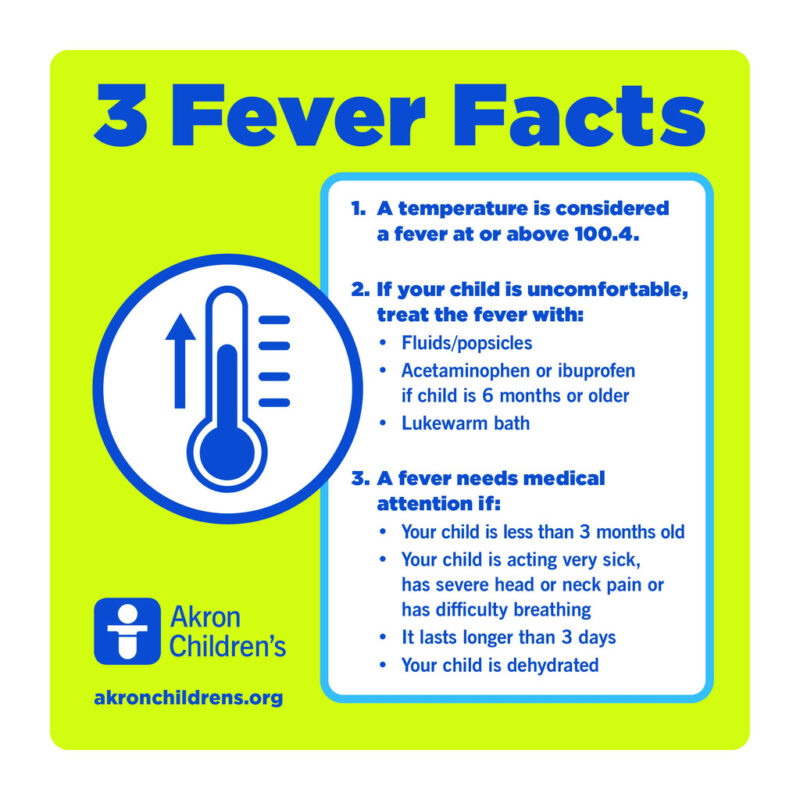 3 Fever Facts

1. A temperature is considered a fever at or above 100.4.

2. If your child is uncomfortable, treat the fever with:
• Fluids/popsicles
• Acetaminophen or ibuprofen if child is 6 months or older
• Lukewarm bath

3. A fever needs medical attention if:
• Your child is less than 3 months old
• Your child is acting very sick, has severe head or neck pain or has difficulty breathing
• It lasts longer than 3 days
• Your child is dehydrated

Akron Children's

akronchildrens.org