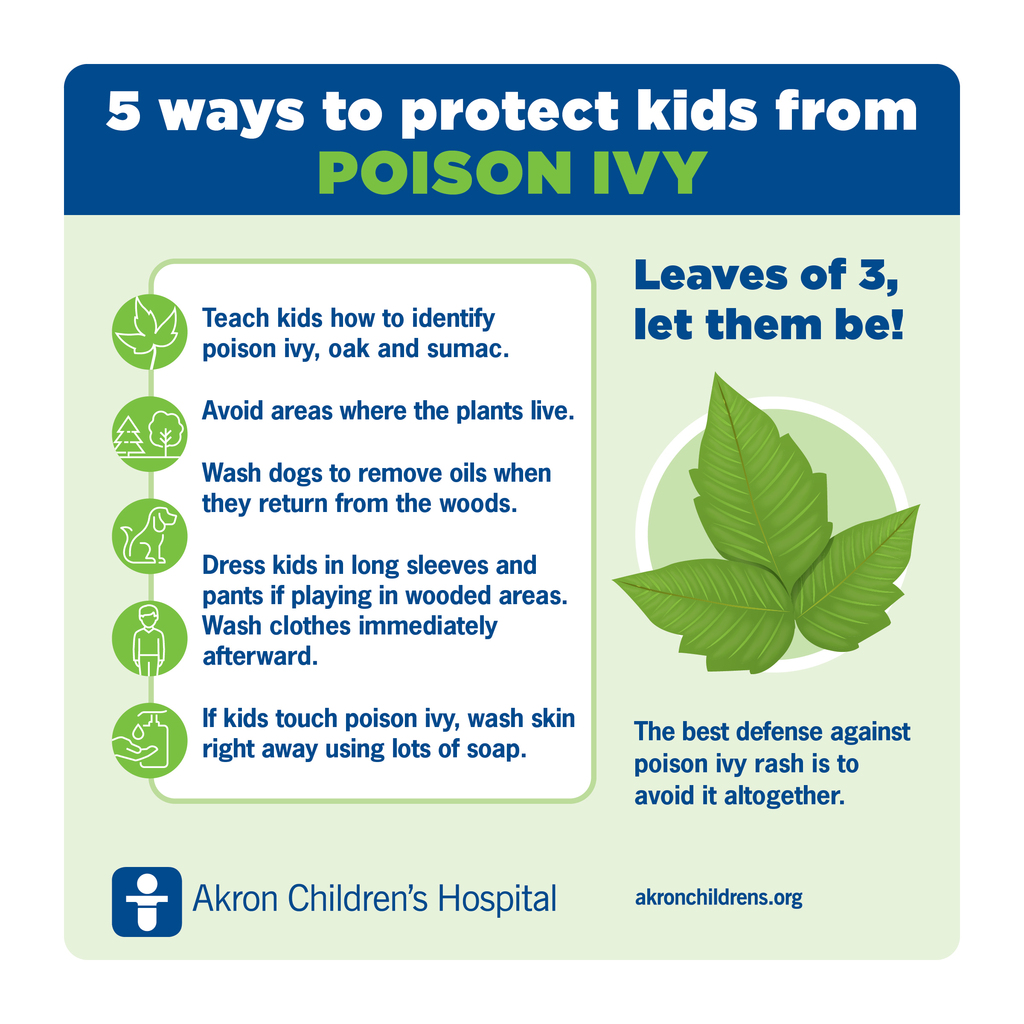 5 ways to protect kids from
POISON IVY

Teach kids how to identify poison ivy, oak and sumac.

Avoid areas where the plants live.

Wash dogs to remove oils when they return from the woods.

Dress kids in long sleeves and pants if playing in wooded areas. Wash clothes immediately afterward.

If kids touch poison ivy, wash skin right away using lots of soap.

Leaves of 3, let them be!

The best defense against poison ivy rash is to avoid it altogether.

Akron Children's Hospital

akronchildrens.org