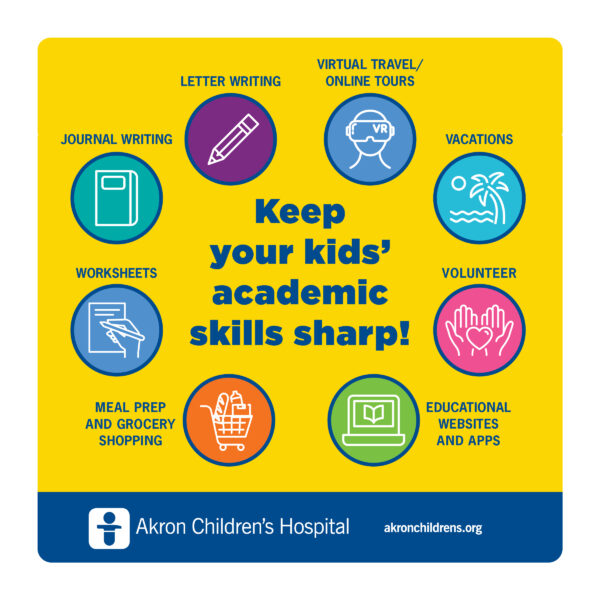 LETTER WRITING

VIRTUAL TRAVEL/ ONLINE TOURS

VR

JOURNAL WRITING

VACATIONS

Keep your kids' academic skills sharp!

WORKSHEETS

VOLUNTEER

MEAL PREP AND GROCERY SHOPPING

EDUCATIONAL WEBSITES AND APPS

Akron Children's Hospital

akronchildrens.org