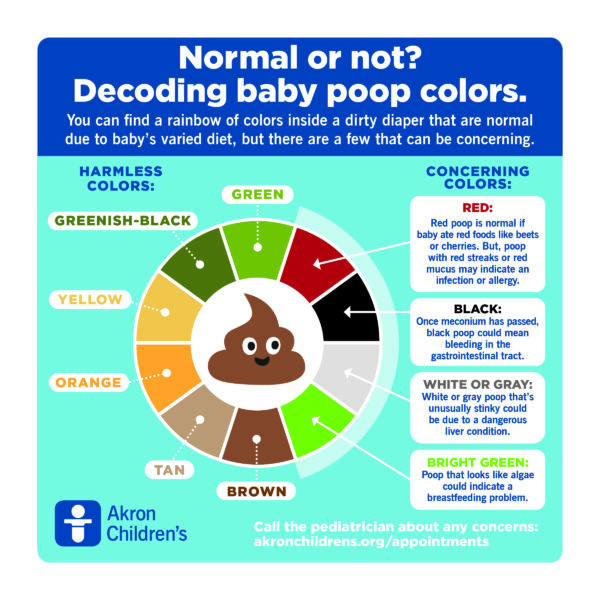 Normal or not?
Decoding baby poop colors.

You can find a rainbow of colors inside a dirty diaper that are normal due to baby's varied diet, but there are a few that can be concerning.

HARMLESS COLORS:

GREEN

GREENISH-BLACK

YELLOW

ORANGE

TAN

BROWN

CONCERNING COLORS:

RED:
Red poop is normal if baby ate red foods like beets or cherries. But, poop with red streaks or red mucus may indicate an infection or allergy.

BLACK:
Once meconium has passed, black poop could mean bleeding in the gastrointestinal tract.

WHITE OR GRAY:
White or gray poop that's unusually stinky could be due to a dangerous liver condition.

BRIGHT GREEN:
Poop that looks like algae could indicate a breastfeeding problem.

Akron Children's

Call the pediatrician about any concerns:
akronchildrens.org/appointments