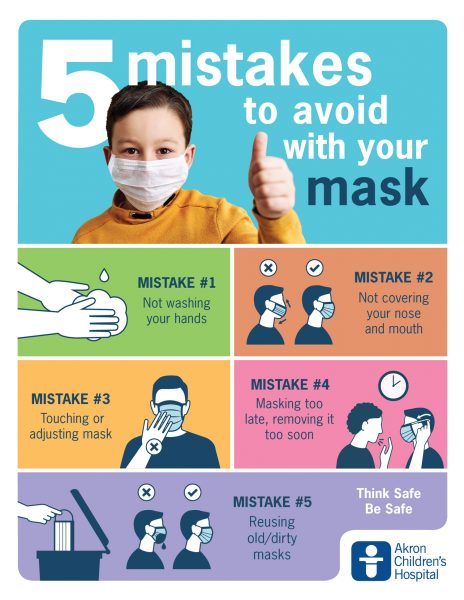 5 mistakes to avoid with your mask

MISTAKE #1
Not washing your hands

MISTAKE #2
Not covering your nose and mouth

MISTAKE #3
Touching or adjusting mask

MISTAKE #4
Masking too late, removing it too soon

MISTAKE #5
Reusing old/dirty masks

Think Safe
Be Safe

Akron Children's Hospital