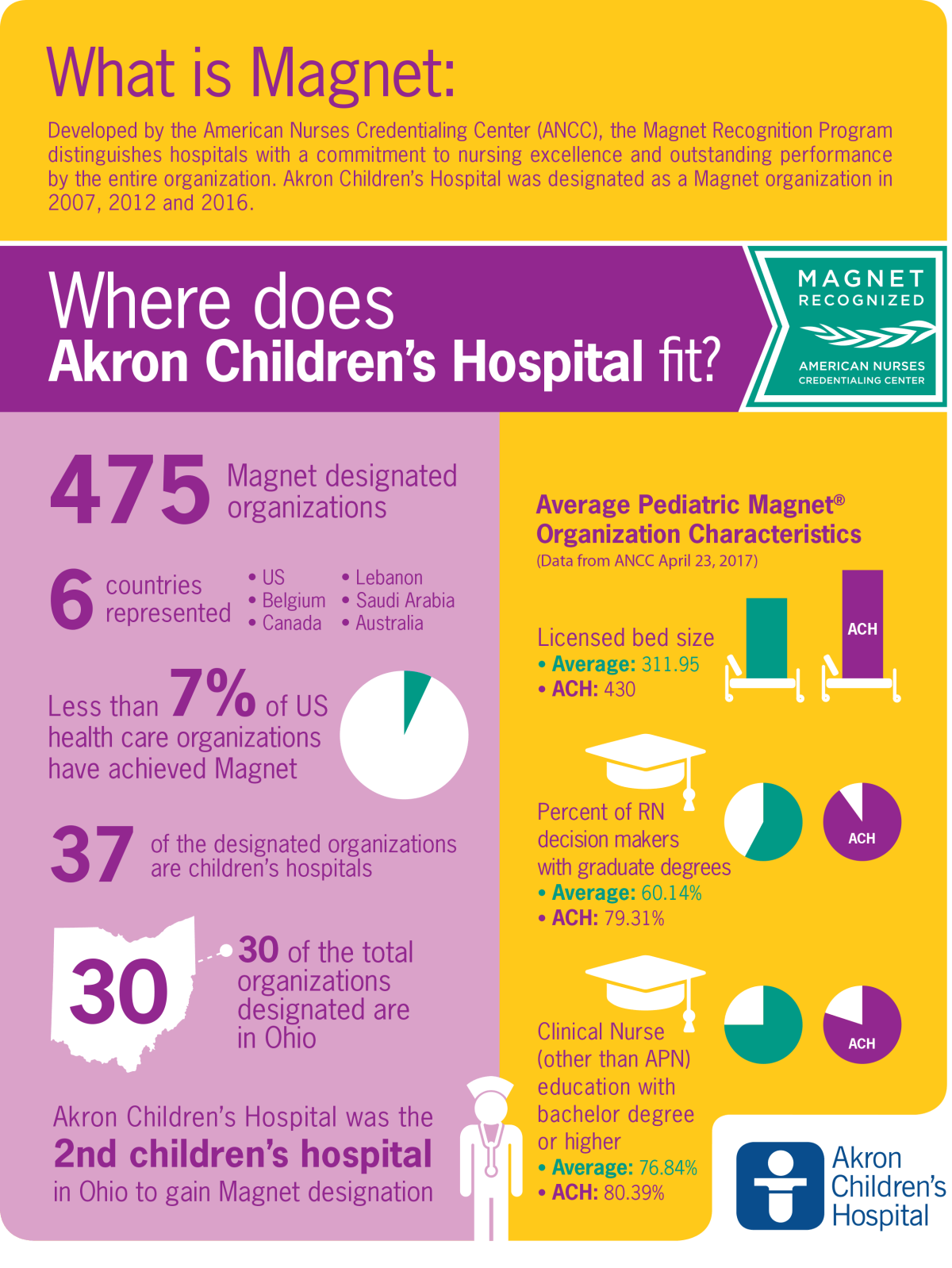 What is Magnet:

Developed by the American Nurses Credentialing Center (ANCC), the Magnet Recognition Program distinguishes hospitals with a commitment to nursing excellence and outstanding performance by the entire organization. Akron Children's Hospital was designated as a Magnet organization in 2007, 2012 and 2016.

Where does
Akron Children's Hospital fit?

MAGNET
RECOGNIZED
AMERICAN NURSES
CREDENTIALING CENTER

475 Magnet designated organizations

6 countries represented
• US
• Belgium
• Canada
• Lebanon
• Saudi Arabia
• Australia

Less than 7% of US health care organizations have achieved Magnet

37 of the designated organizations are children's hospitals

30

30 of the total organizations designated are in Ohio

Akron Children's Hospital was the
2nd children's hospital
in Ohio to gain Magnet designation

Average Pediatric Magnet® Organization Characteristics
(Data from ANCC April 23, 2017)

Licensed bed size
• Average: 311.95
• ACH: 430

ACH

Percent of RN decision makers with graduate degrees
• Average: 60.14%
• ACH: 79.31%

ACH

Clinical Nurse (other than APN) education with bachelor degree or higher
• Average: 76.84%
• ACH: 80.39%

ACH

Akron
Children's
Hospital