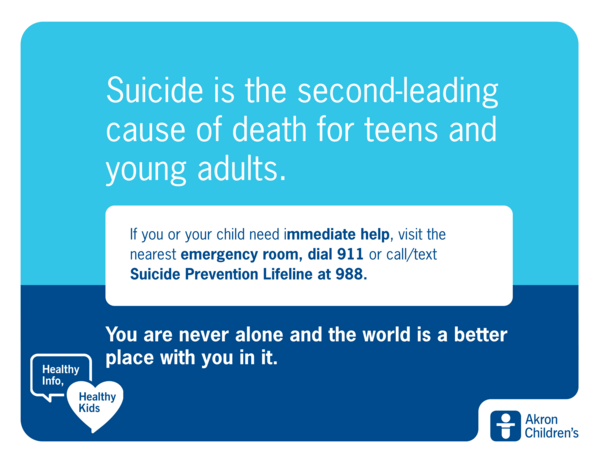 Suicide is the second-leading cause of death for teens and young adults.

If you or your child need immediate help, visit the nearest emergency room, dial 911 or call/text Suicide Prevention Lifeline at 988.

You are never alone and the world is a better place with you in it.

Healthy Info,

Healthy Kids

Akron Children's